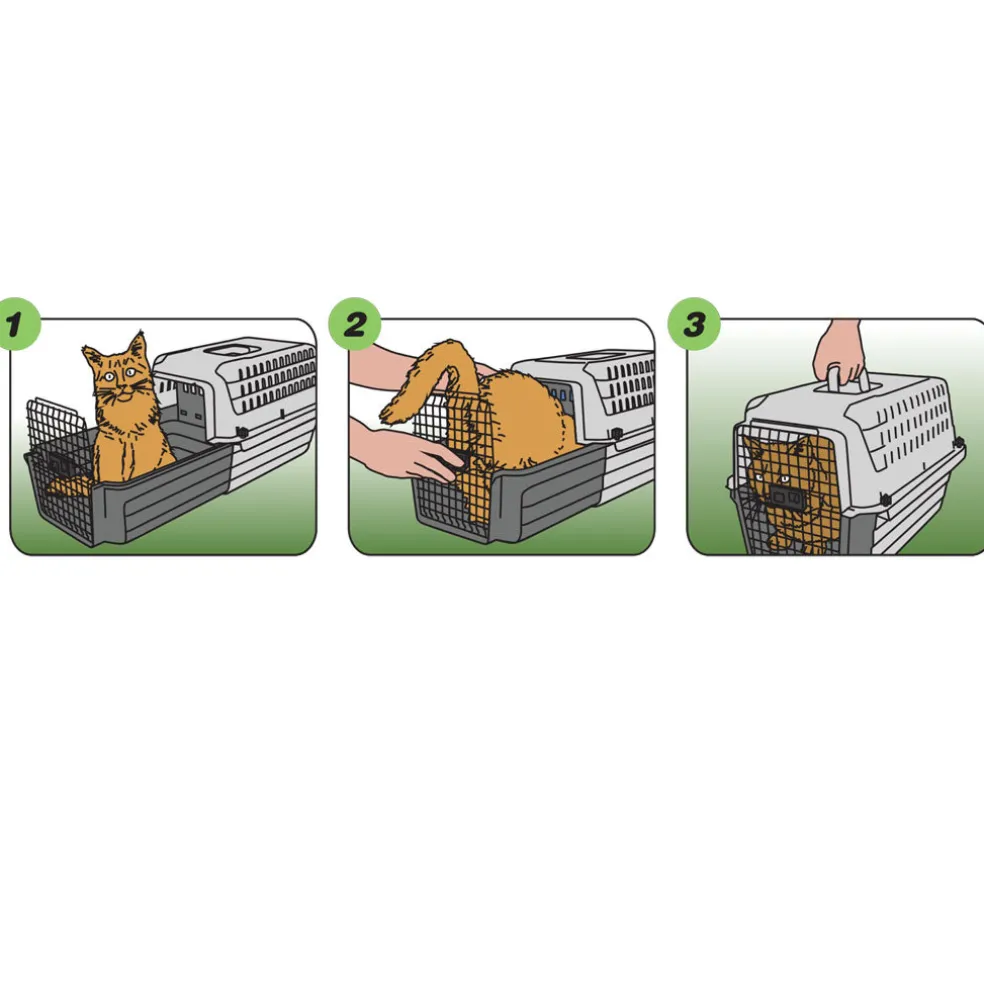 1

2

3