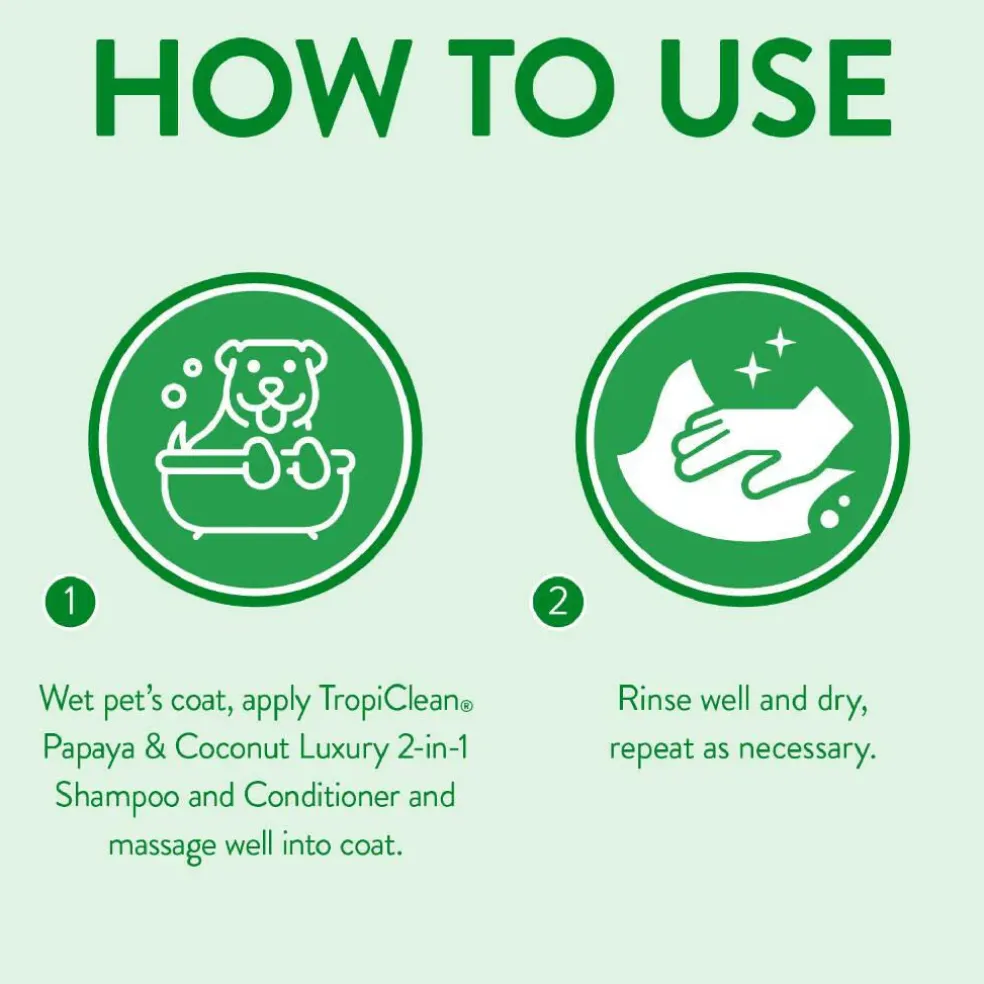 HOW TO USE

1

Wet pet's coat, apply TropiClean® Papaya & Coconut Luxury 2-in-1 Shampoo and Conditioner and massage well into coat.

2

Rinse well and dry, repeat as necessary.