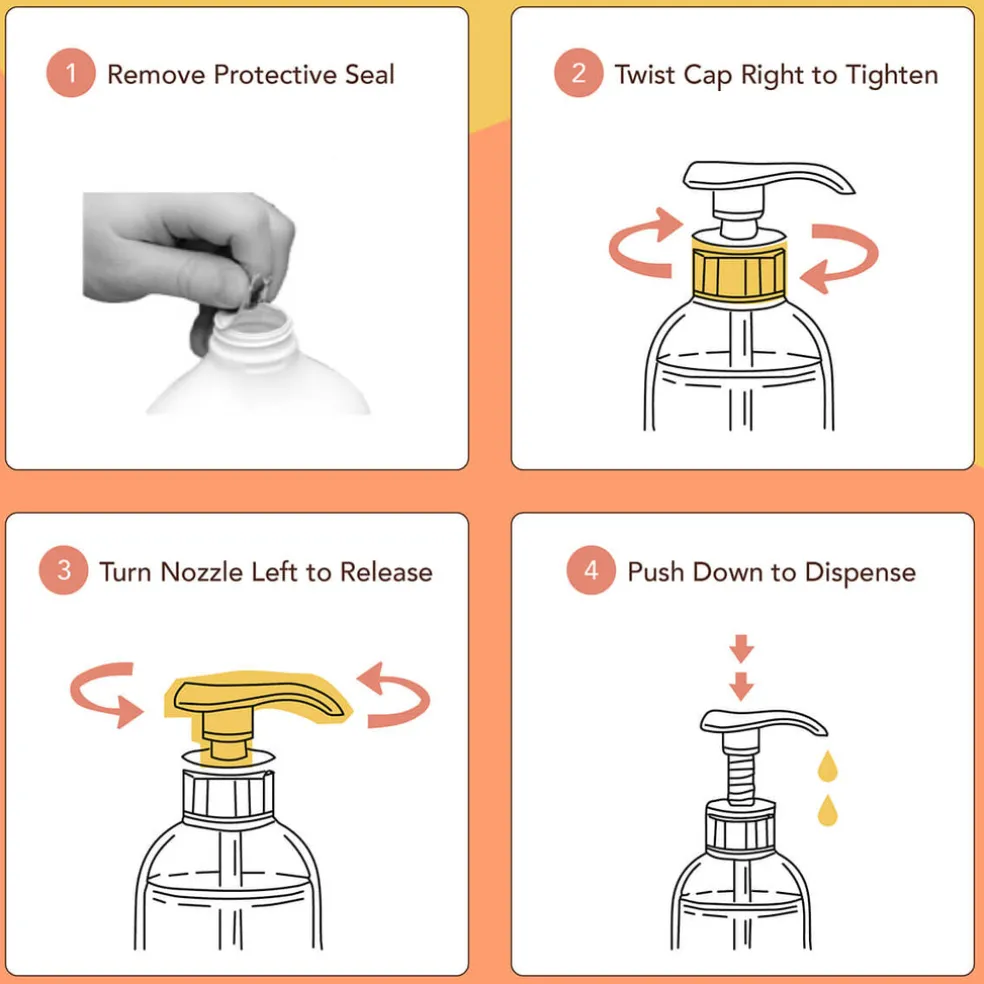 1 Remove Protective Seal

2 Twist Cap Right to Tighten

3 Turn Nozzle Left to Release

4 Push Down to Dispense