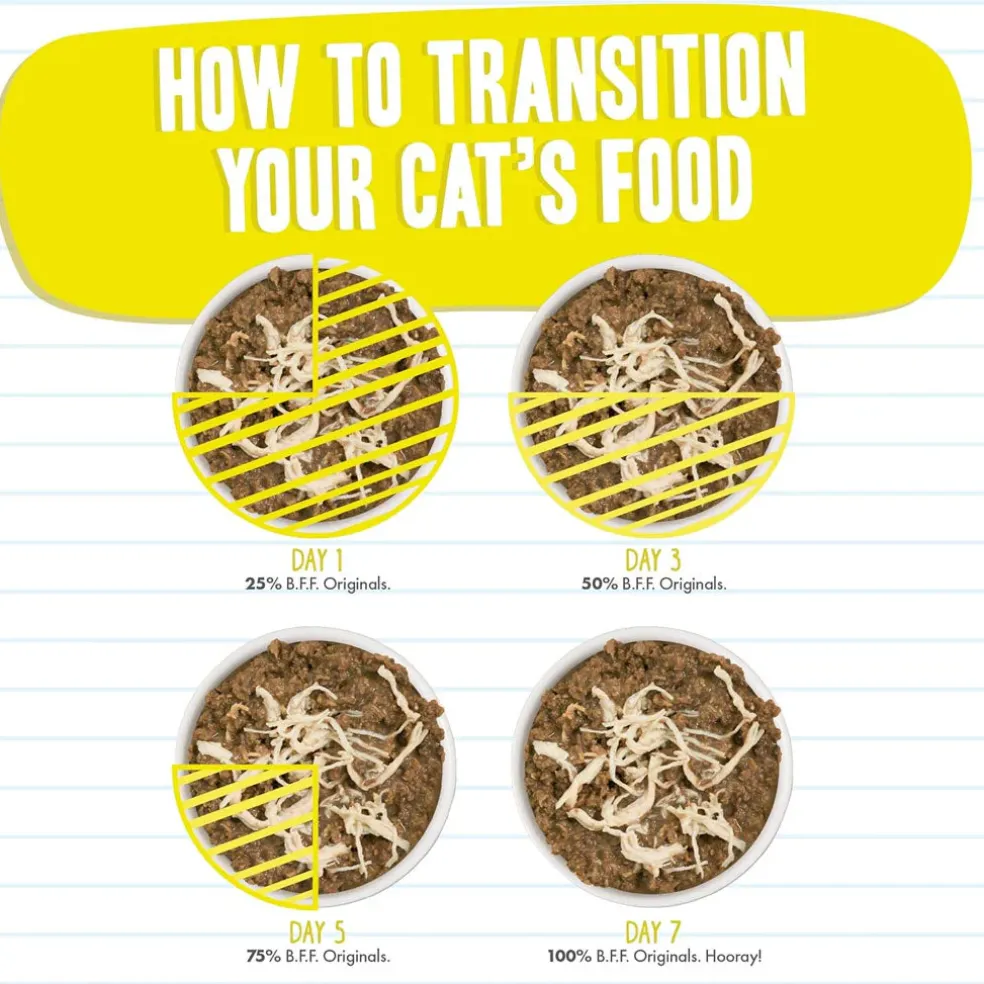 HOW TO TRANSITION YOUR CAT'S FOOD

DAY 1
25% B.F.F. Originals.

DAY 3
50% B.F.F. Originals.

DAY 5
75% B.F.F. Originals.

DAY 7
100% B.F.F. Originals. Hooray!