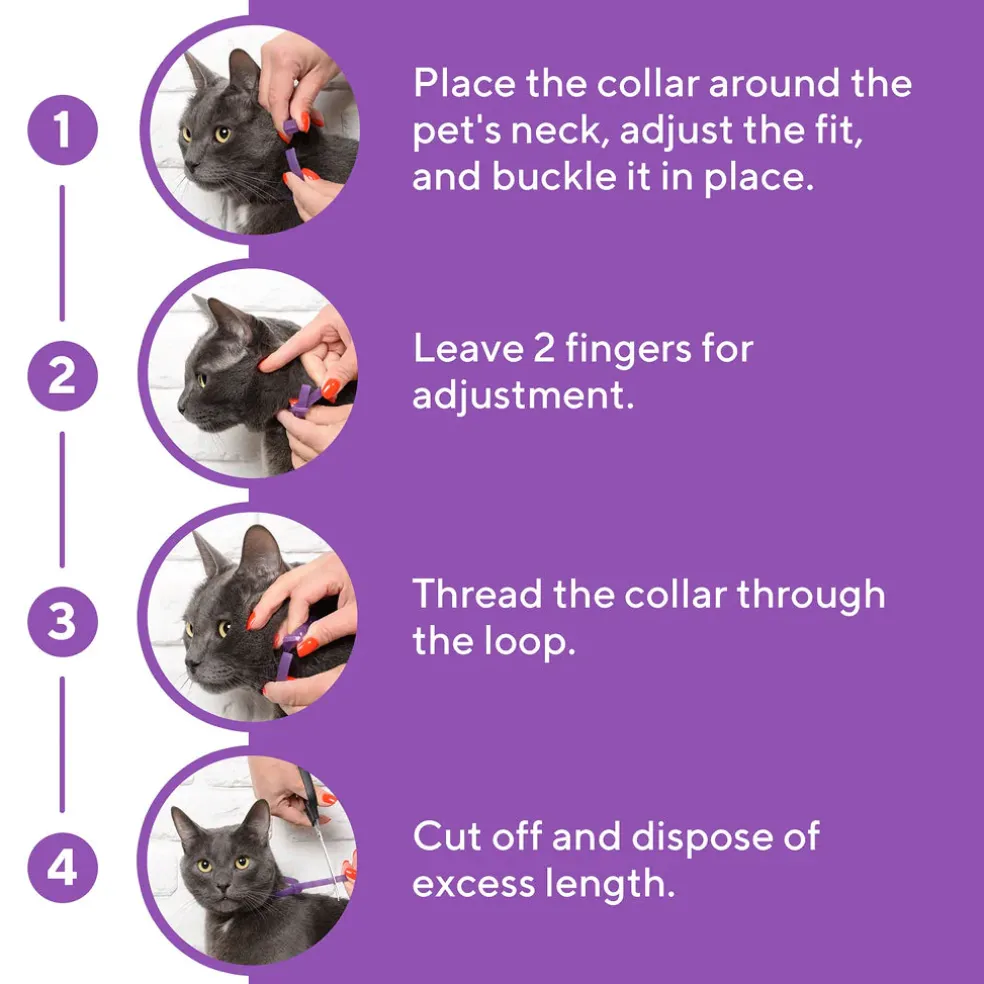 1

Place the collar around the pet's neck, adjust the fit, and buckle it in place.

2

Leave 2 fingers for adjustment.

3

Thread the collar through the loop.

4

Cut off and dispose of excess length.